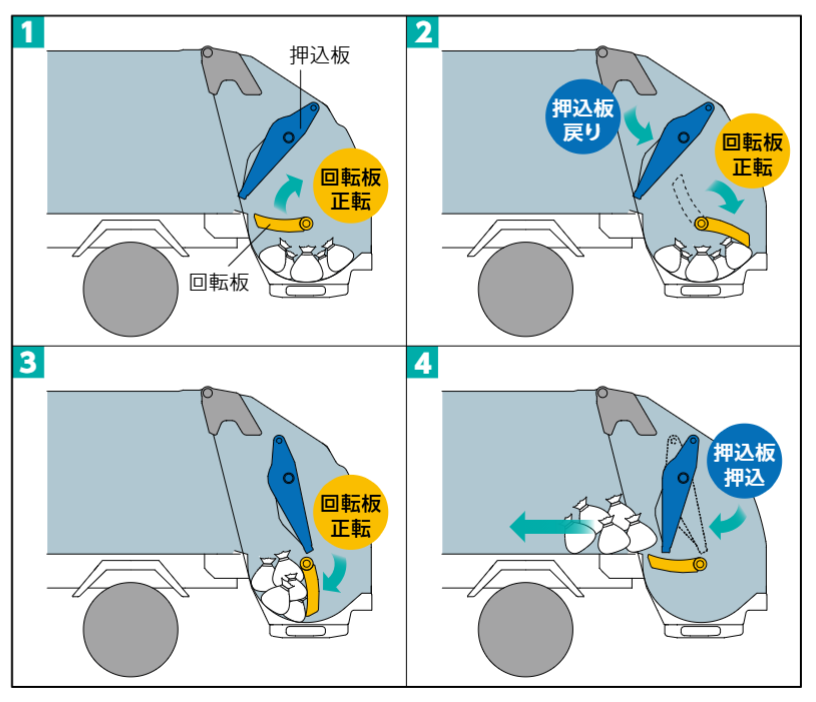 1

押込板

回転板
正転

回転板

2

押込板
戻り

回転板
正転

3

回転板
正転

4

押込板
押込